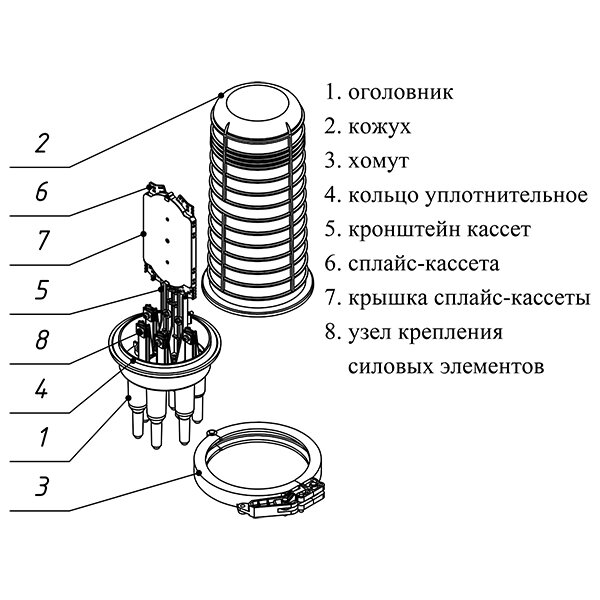 2
6
7
5
8
4
1
3

1. оголовник
2. кожух
3. хомут
4. кольцо уплотнительное
5. кронштейн кассет
6. сплайс-кассета
7. крышка сплайс-кассеты
8. узел крепления силовых элементов